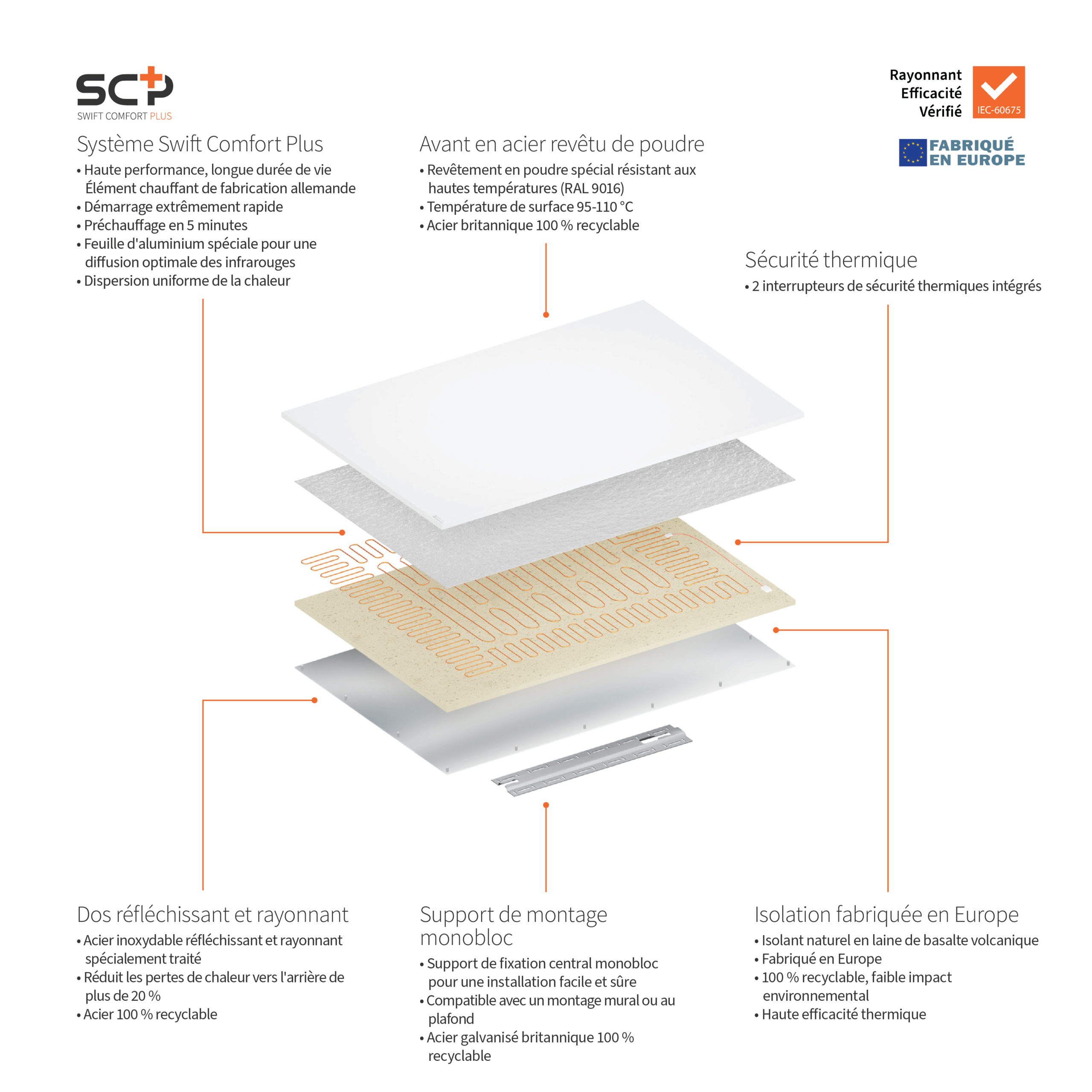 SCP
SWIFT COMFORT PLUS

Rayonnant
Efficacité
Vérifié
IEC-60675

FABRIQUÉ EN EUROPE

Système Swift Comfort Plus
• Haute performance, longue durée de vie Élément chauffant de fabrication allemande
• Démarrage extrêmement rapide
• Préchauffage en 5 minutes
• Feuille d'aluminium spéciale pour une diffusion optimale des infrarouges
• Dispersion uniforme de la chaleur

Avant en acier revêtu de poudre
• Revêtement en poudre spécial résistant aux hautes températures (RAL 9016)
• Température de surface 95-110 °C
• Acier britannique 100 % recyclable

Sécurité thermique
• 2 interrupteurs de sécurité thermiques intégrés

Dos réfléchissant et rayonnant
• Acier inoxydable réfléchissant et rayonnant spécialement traité
• Réduit les pertes de chaleur vers l'arrière de plus de 20 %
• Acier 100 % recyclable

Support de montage monobloc
• Support de fixation central monobloc pour une installation facile et sûre
• Compatible avec un montage mural ou au plafond
• Acier galvanisé britannique 100 % recyclable

Isolation fabriquée en Europe
• Isolant naturel en laine de basalte volcanique
• Fabriqué en Europe
• 100 % recyclable, faible impact environnemental
• Haute efficacité thermique